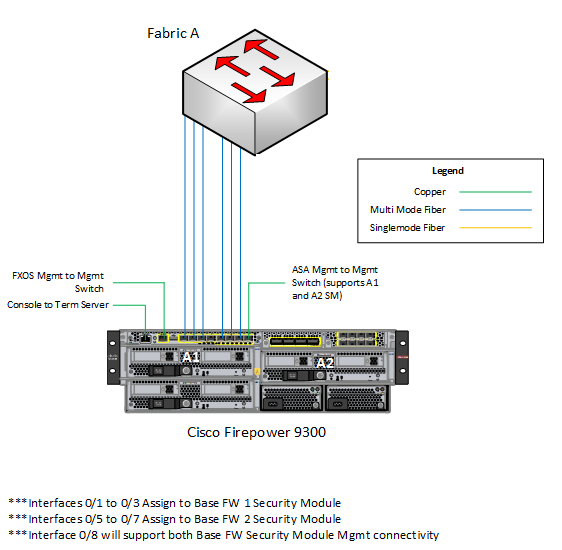 Fabric A

Legend
Copper
Multi Mode Fiber
Singlemode Fiber

FXOS Mgmt to Mgmt Switch
Console to Term Server

ASA Mgmt to Mgmt Switch (supports A1 and A2 SM)

A1
A2

Cisco Firepower 9300

***Interfaces 0/1 to 0/3 Assign to Base FW 1 Security Module
***Interfaces 0/5 to 0/7 Assign to Base FW 2 Security Module
***Interface 0/8 will support both Base FW Security Module Mgmt connectivity